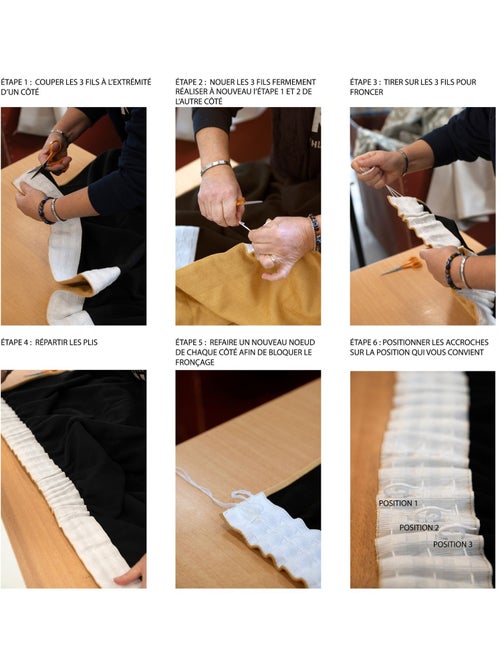 ÉTAPE 1 : COUPER LES 3 FILS À L'EXTRÉMITÉ D'UN CÔTÉ

ÉTAPE 2 : NOUER LES 3 FILS FERMEMENT RÉALISER À NOUVEAU l'ÉTAPE 1 ET 2 DE L'AUTRE CÔTÉ

ÉTAPE 3 : TIRER SUR LES 3 FILS POUR FRONCER

ÉTAPE 4 : RÉPARTIR LES PLIS

ÉTAPE 5 : REFAIRE UN NOUVEAU NOEUD DE CHAQUE CÔTÉ AFIN DE BLOQUER LE FRONÇAGE

ÉTAPE 6 : POSITIONNER LES ACCROCHES SUR LA POSITION QUI VOUS CONVIENT

POSITION 1
POSITION 2
POSITION 3