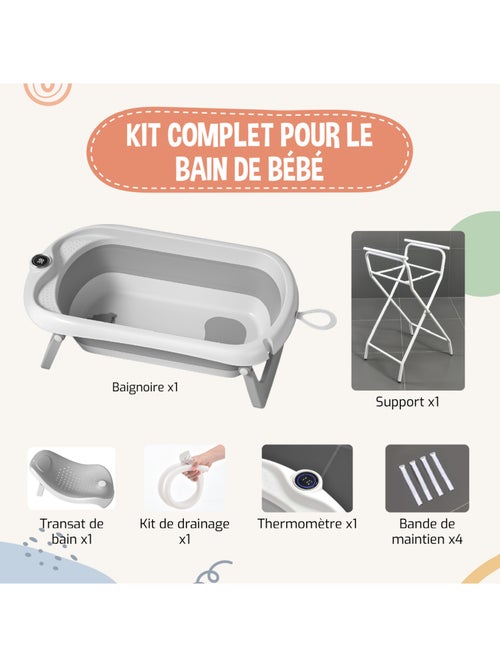 KIT COMPLET POUR LE BAIN DE BÉBÉ

Baignoire x1

Support x1

Transat de bain x1

Kit de drainage x1

Thermomètre x1

Bande de maintien x4